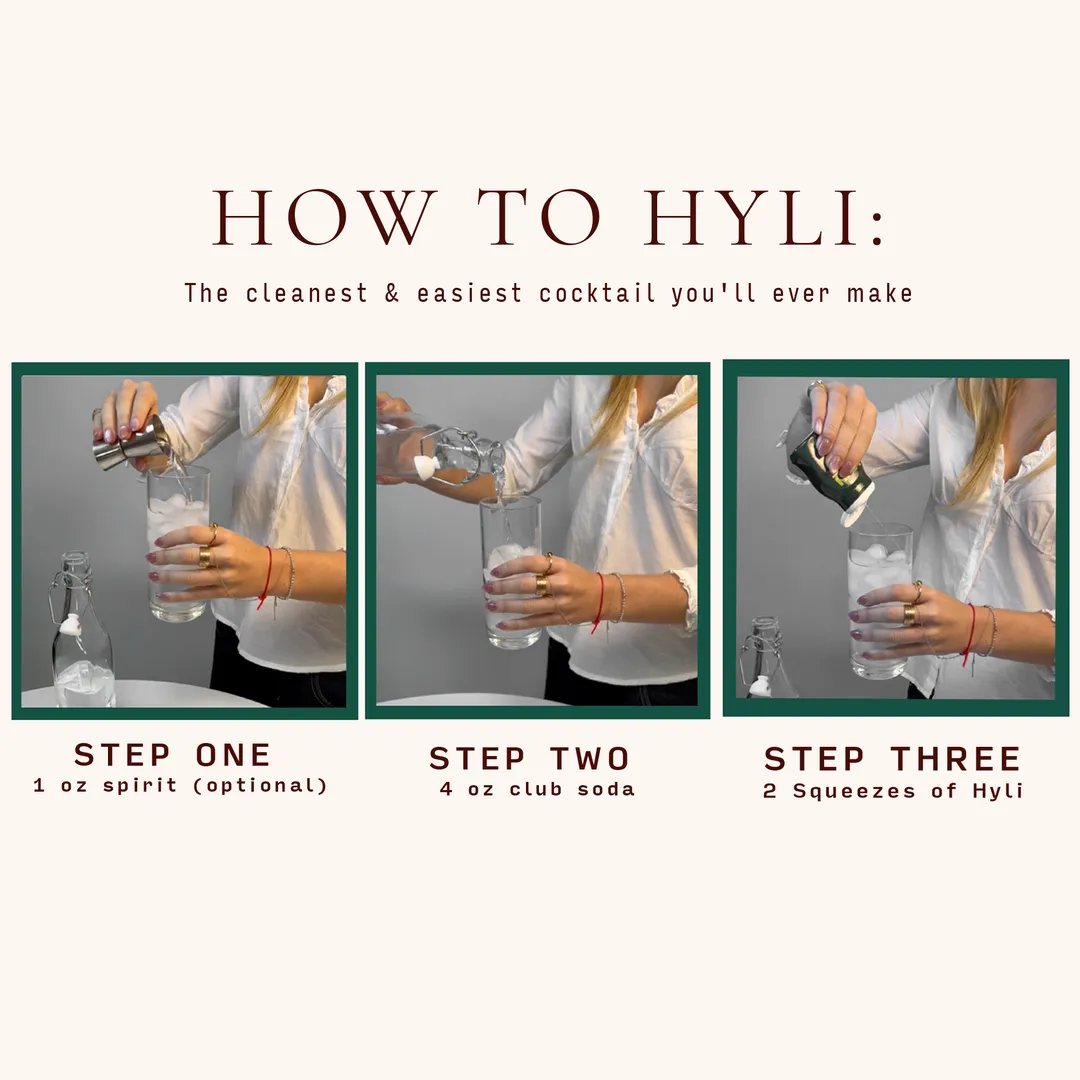 HOW TO HYLI:

The cleanest & easiest cocktail you'll ever make

STEP ONE
1 oz spirit (optional)

STEP TWO
4 oz club soda

STEP THREE
2 Squeezes of Hyli